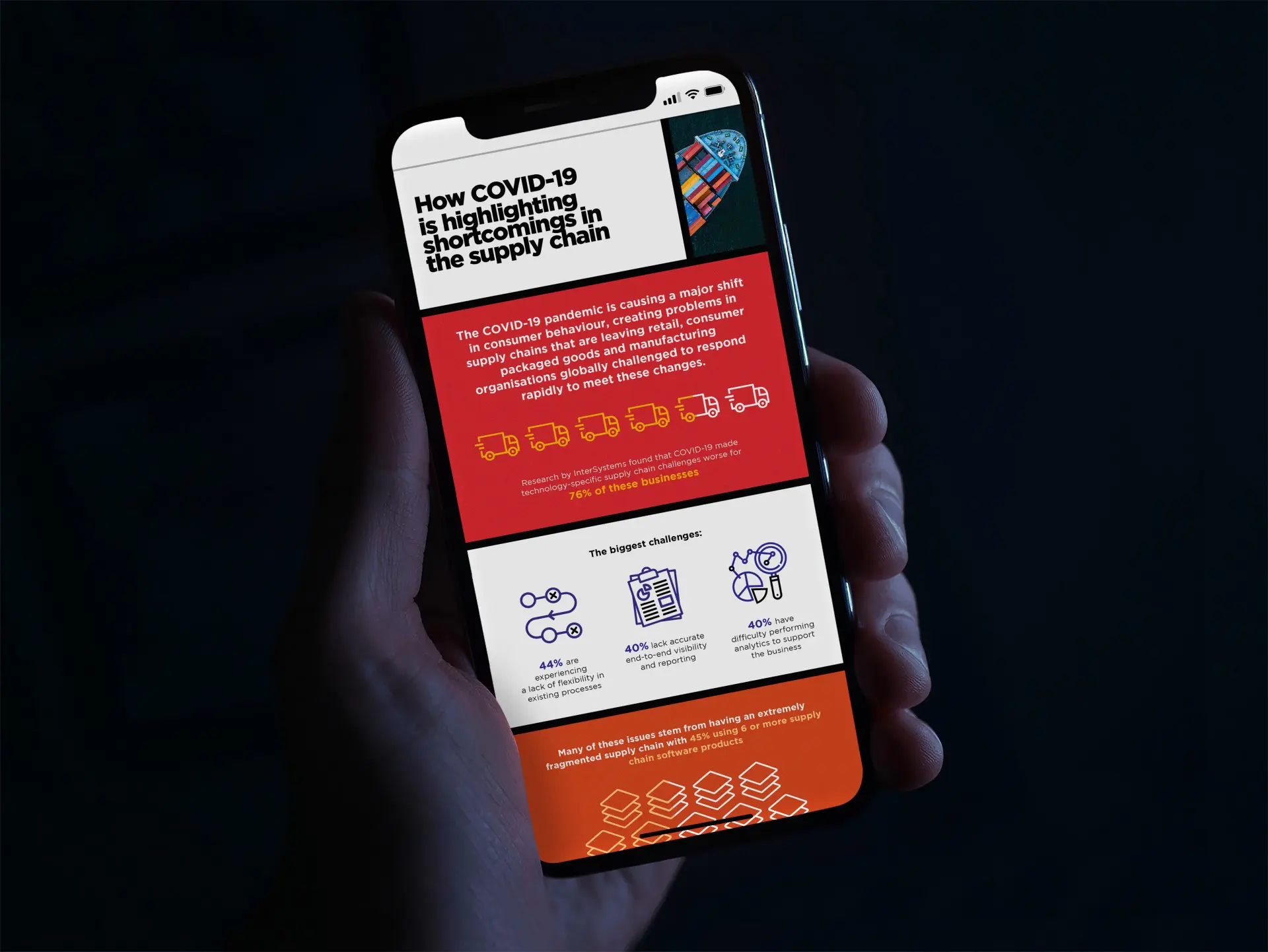 How COVID-19 is highlighting shortcomings in the supply chain

The COVID-19 pandemic is causing a major shift in consumer behaviour, creating problems in supply chains that are leaving retail, consumer packaged goods and manufacturing organisations globally challenged to respond rapidly to meet these changes.

Research by InterSystems found that COVID-19 made technology-specific supply chain challenges worse for 76% of these businesses

The biggest challenges:

44% are experiencing a lack of flexibility in existing processes

40% lack accurate end-to-end visibility and reporting

40% have difficulty performing analytics to support the business

Many of these issues stem from having an extremely fragmented supply chain with 45% using 6 or more supply chain software products